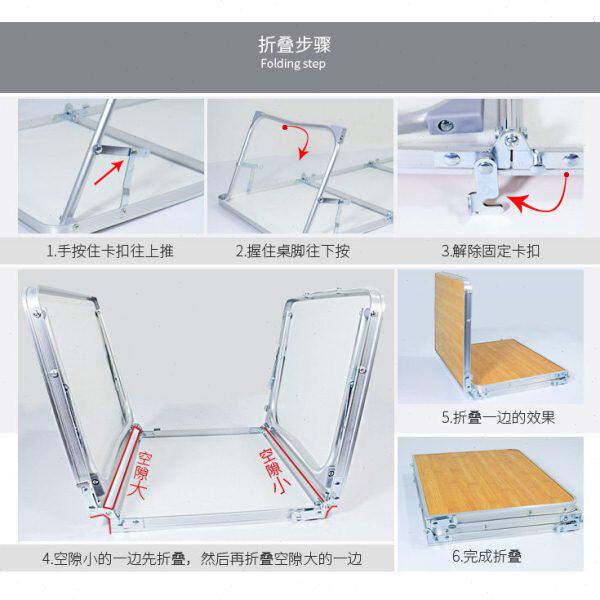 折叠步骤
Folding step

1.手按住卡扣往上推

2.握住桌脚往下按

3.解除固定卡扣

空隙大

空隙小

4.空隙小的一边先折叠，然后再折叠空隙大的一边

5.折叠一边的效果

6.完成折叠