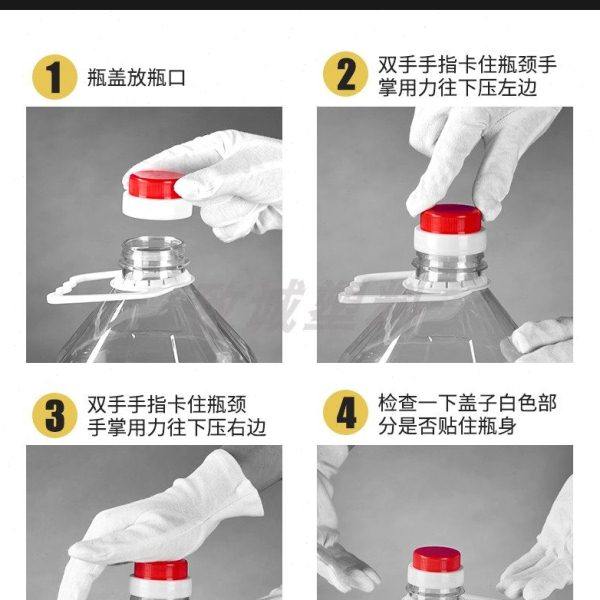 1 瓶盖放瓶口

2 双手手指卡住瓶颈手掌用力往下压左边

3 双手手指卡住瓶颈手掌用力往下压右边

4 检查一下盖子白色部分是否贴住瓶身