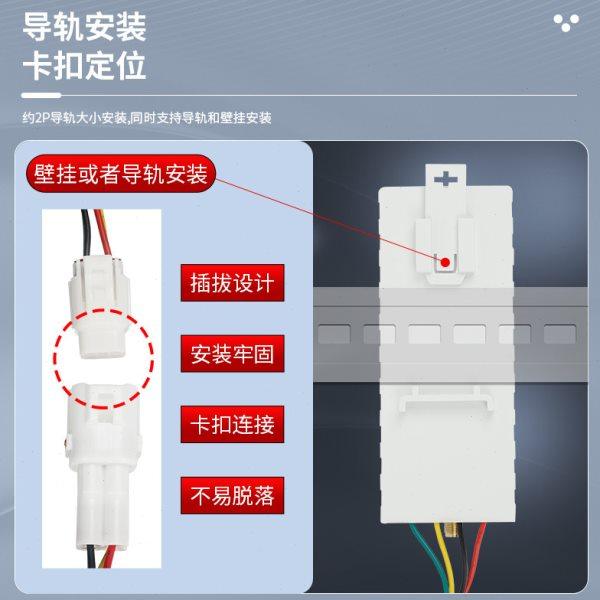 导轨安装
卡扣定位

约2P导轨大小安装,同时支持导轨和壁挂安装

壁挂或者导轨安装

插拔设计

安装牢固

卡扣连接

不易脱落