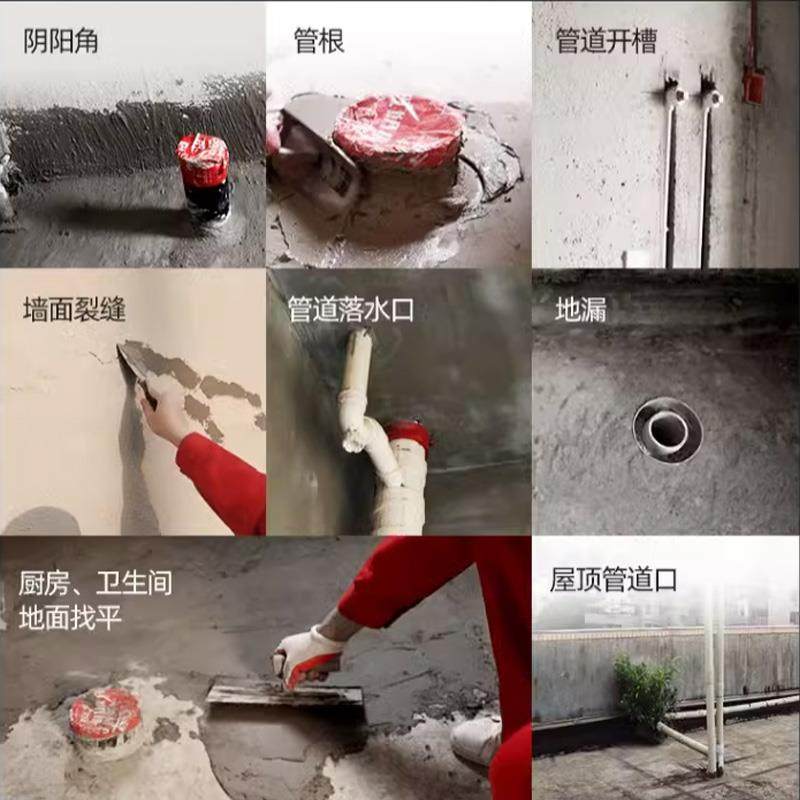 阴阳角

管根

管道开槽

墙面裂缝

管道落水口

地漏

厨房、卫生间
地面找平

屋顶管道口