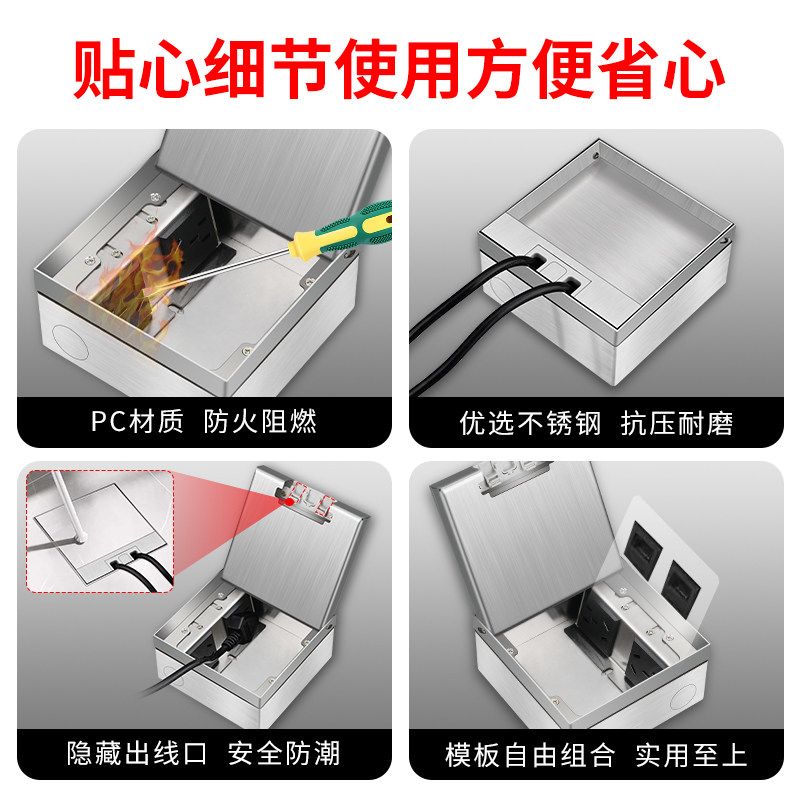 贴心细节使用方便省心

PC材质 防火阻燃

优选不锈钢 抗压耐磨

隐藏出线口 安全防潮

模板自由组合 实用至上