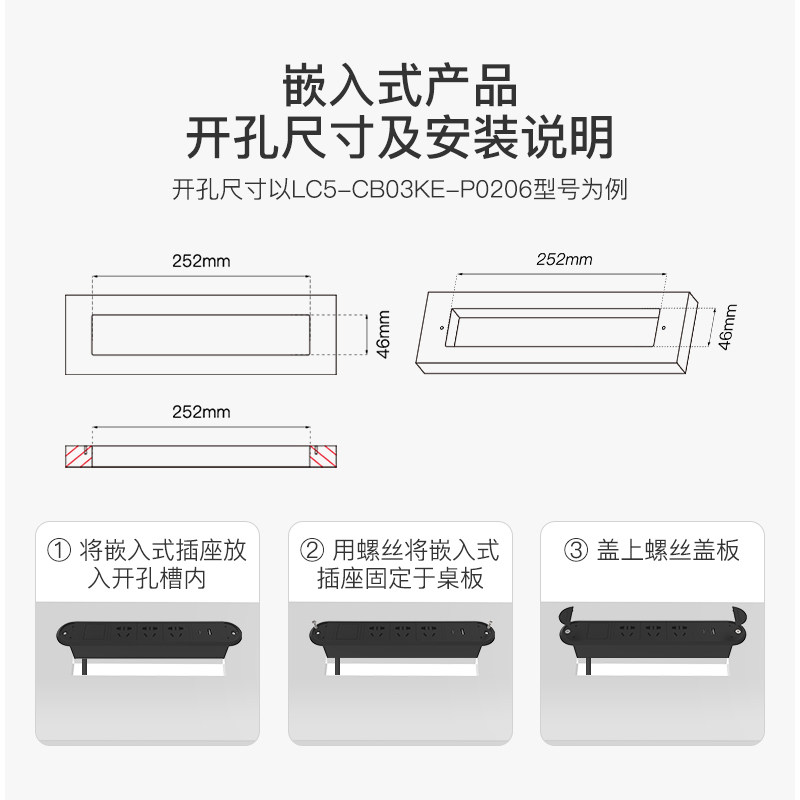 嵌入式产品
开孔尺寸及安装说明

开孔尺寸以LC5-CB03KE-P0206型号为例

252mm

46mm

252mm

46mm

252mm

① 将嵌入式插座放入开孔槽内

② 用螺丝将嵌入式插座固定于桌板

③ 盖上螺丝盖板