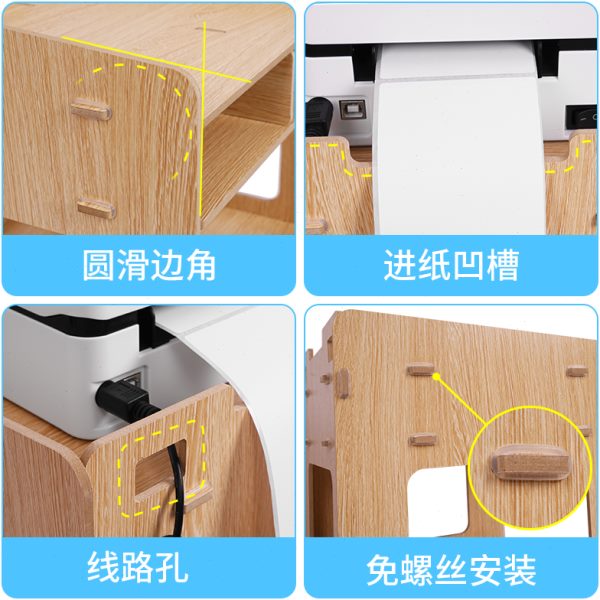 圆滑边角

进纸凹槽

线路孔

免螺丝安装