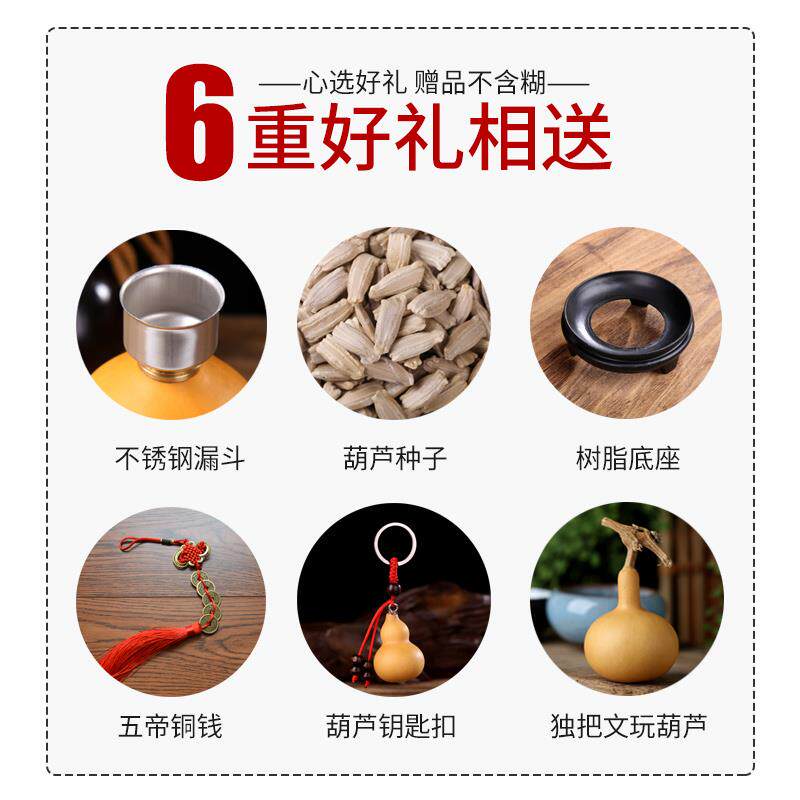 ——心选好礼 赠品不含糊——

6重好礼相送

不锈钢漏斗

葫芦种子

树脂底座

五帝铜钱

葫芦钥匙扣

独把文玩葫芦