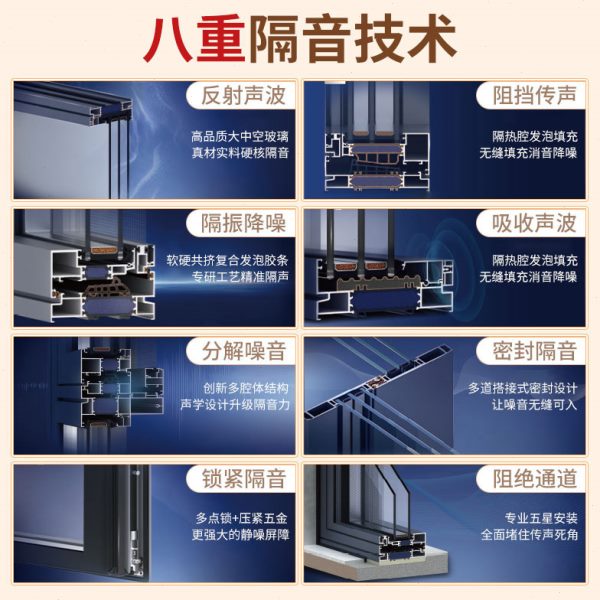 八重隔音技术

反射声波
高品质大中空玻璃
真材实料硬核隔音

阻挡传声
隔热腔发泡填充
无缝填充消音降噪

隔振降噪
软硬共挤复合发泡胶条
专研工艺精准隔声

吸收声波
隔热腔发泡填充
无缝填充消音降噪

分解噪音
创新多腔体结构
声学设计升级隔音力

密封隔音
多道搭接式密封设计
让噪音无缝可入

锁紧隔音
多点锁+压紧五金
更强大的静噪屏障

阻绝通道
专业五星安装
全面堵住传声死角