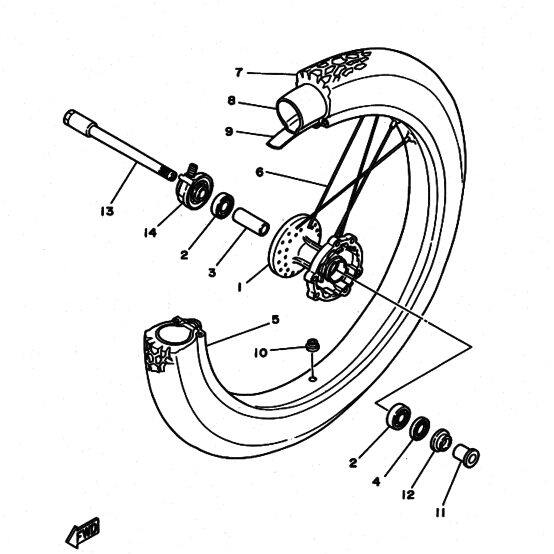 7
8
9
6
13
14
2
3
1
5
10
2
4
12
11
FWD