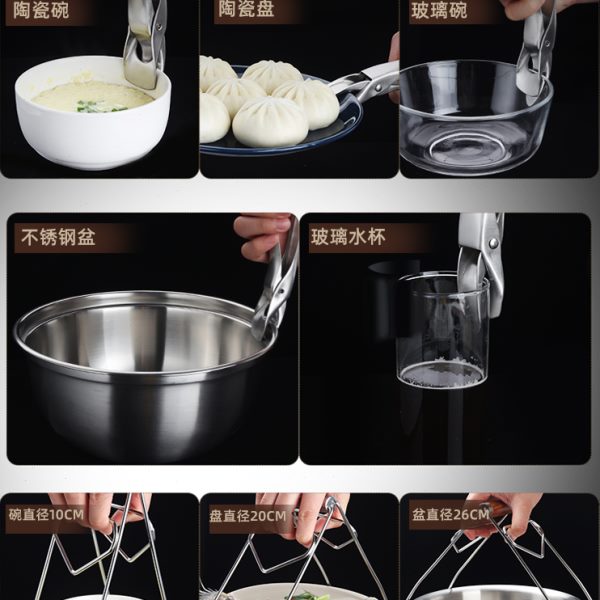 陶瓷碗

陶瓷盘

玻璃碗

不锈钢盆

玻璃水杯

碗直径10CM

盘直径20CM

盆直径26CM