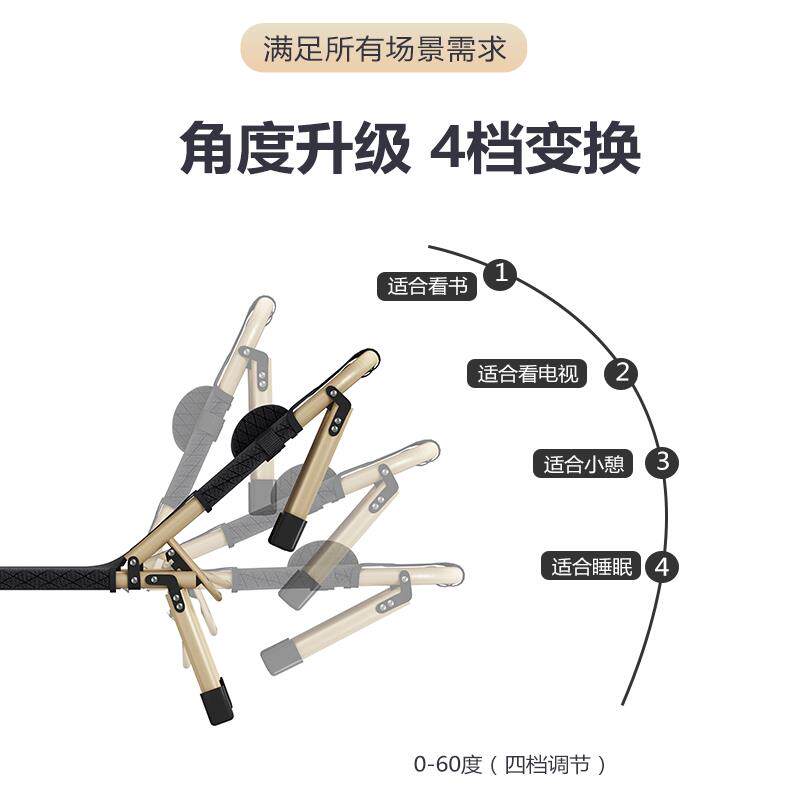 满足所有场景需求

角度升级 4档变换

适合看书 1

适合看电视 2

适合小憩 3

适合睡眠 4

0-60度（四档调节）