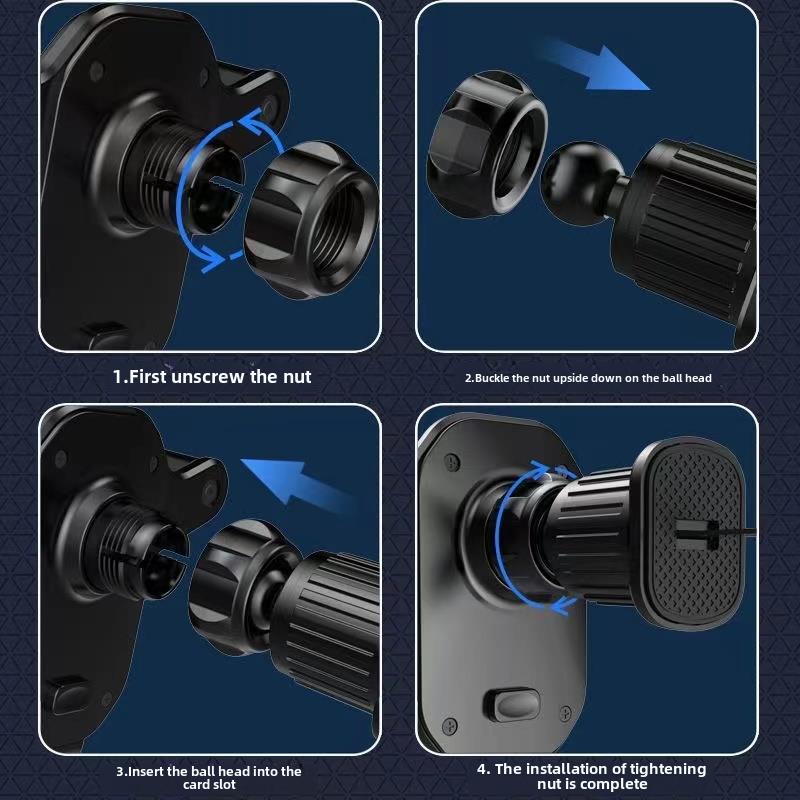 1.First unscrew the nut

2.Buckle the nut upside down on the ball head

3.Insert the ball head into the card slot

4. The installation of tightening nut is complete