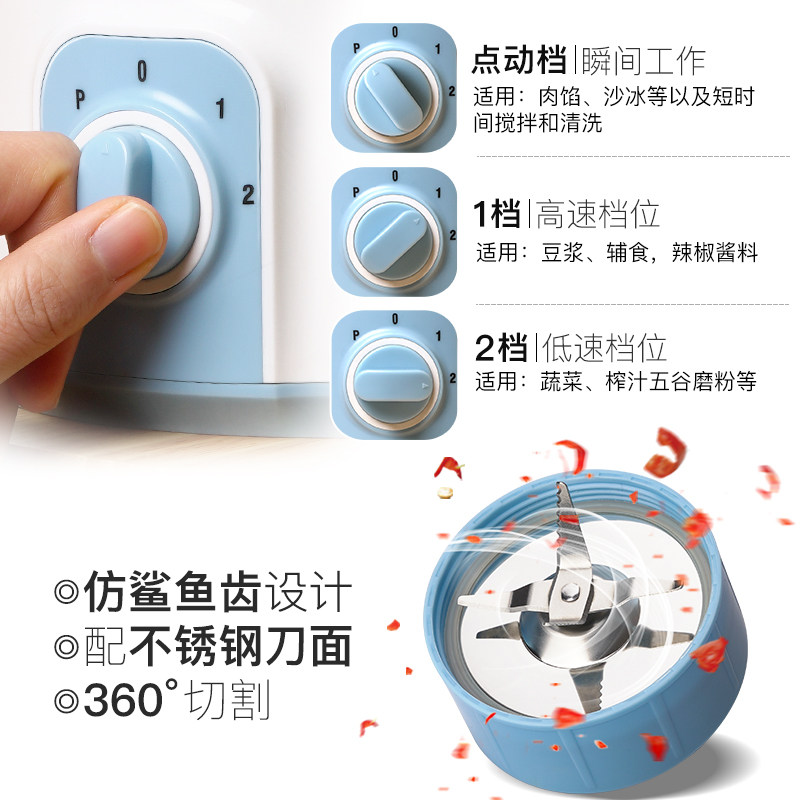 P 0 1 2

P 0 1 2

点动档|瞬间工作
适用：肉馅、沙冰等以及短时间搅拌和清洗

P 0 1 2

1档|高速档位
适用：豆浆、辅食，辣椒酱料

P 0 1 2

2档|低速档位
适用：蔬菜、榨汁五谷磨粉等

◎仿鲨鱼齿设计
◎配不锈钢刀面
◎360°切割