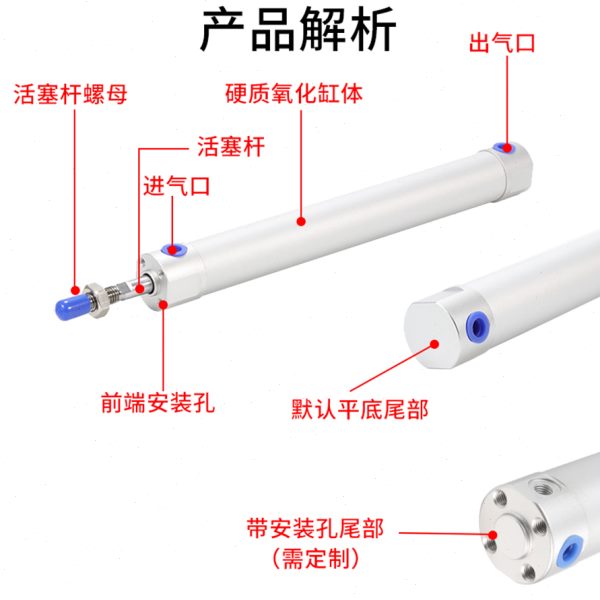 产品解析

出气口

活塞杆螺母

硬质氧化缸体

活塞杆

进气口

前端安装孔

默认平底尾部

带安装孔尾部
(需定制)