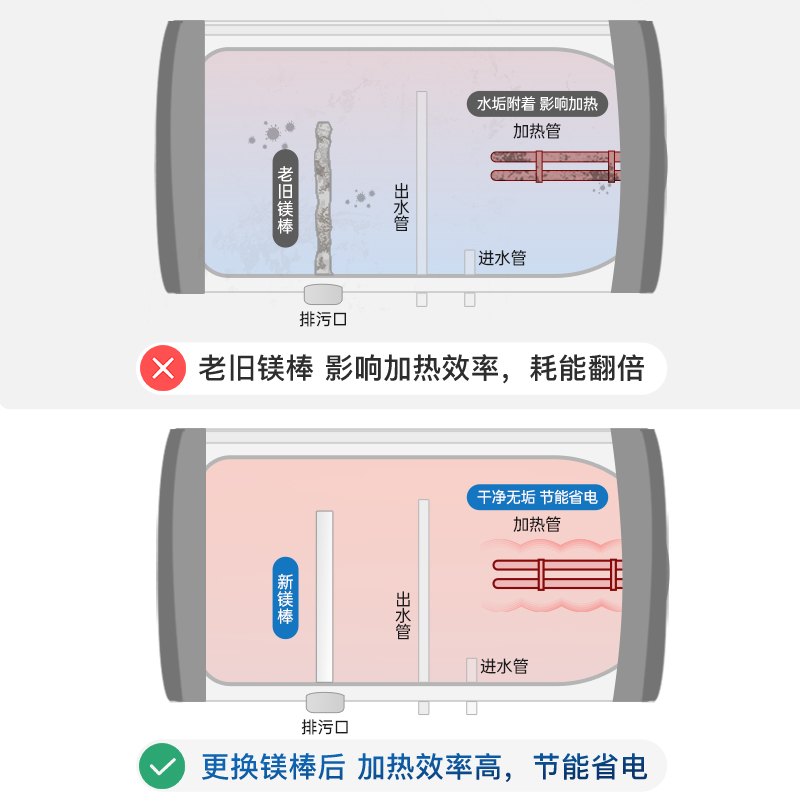 水垢附着 影响加热

加热管

老旧镁棒

出水管

进水管

排污口

老旧镁棒 影响加热效率，耗能翻倍

干净无垢 节能省电

加热管

新镁棒

出水管

进水管

排污口

更换镁棒后 加热效率高，节能省电