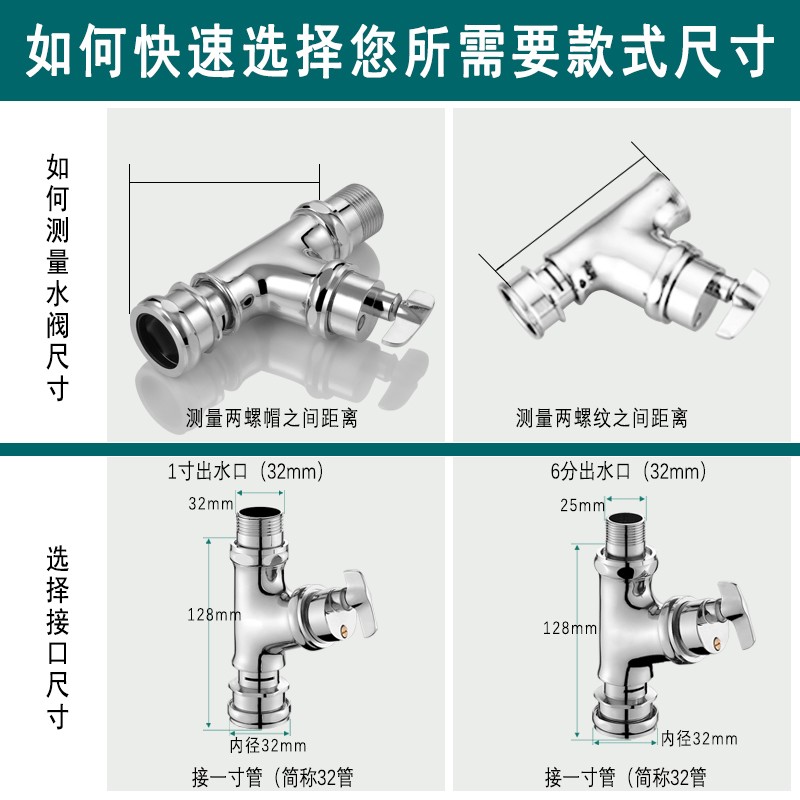 如何快速选择您所需要款式尺寸

如何测量水阀尺寸

测量两螺帽之间距离

测量两螺纹之间距离

选择接口尺寸

1寸出水口（32mm）

32mm

128mm

内径32mm

接一寸管（简称32管

6分出水口（32mm）

25mm

128mm

内径32mm

接一寸管（简称32管