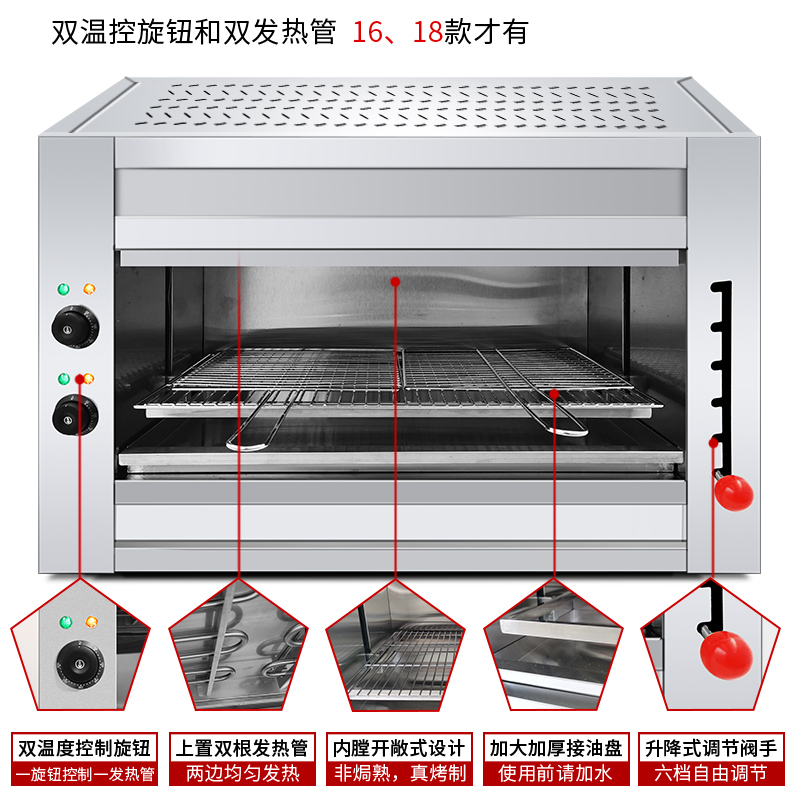 双温控旋钮和双发热管 16、18款才有

双温度控制旋钮
一旋钮控制一发热管

上置双根发热管
两边均匀发热

内膛开敞式设计
非焗熟，真烤制

加大加厚接油盘
使用前请加水

升降式调节阀手
六档自由调节