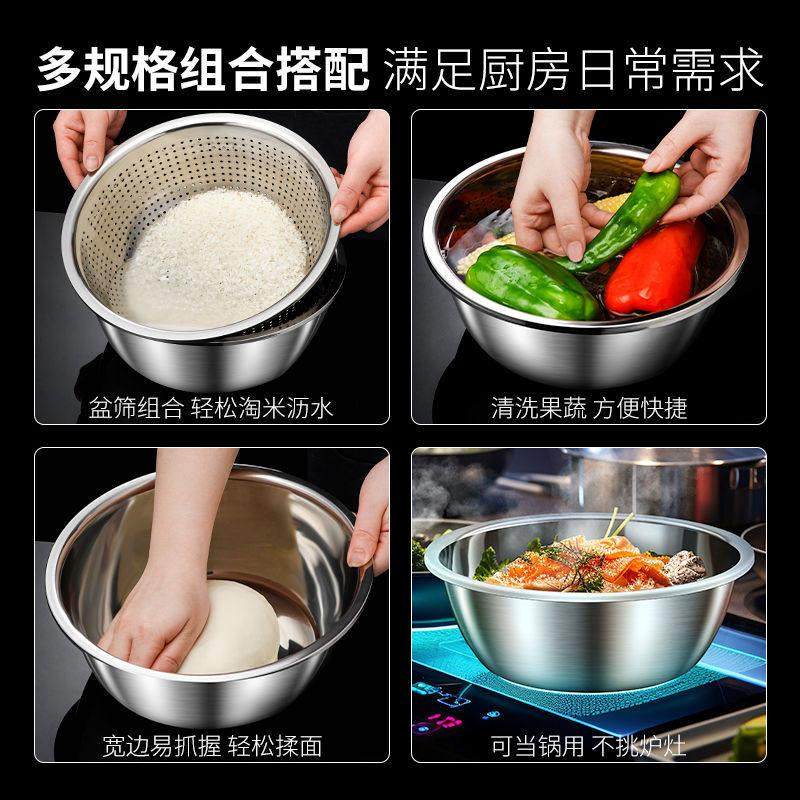 多规格组合搭配 满足厨房日常需求

盆筛组合 轻松淘米沥水

清洗果蔬 方便快捷

宽边易抓握 轻松揉面

可当锅用 不挑炉灶