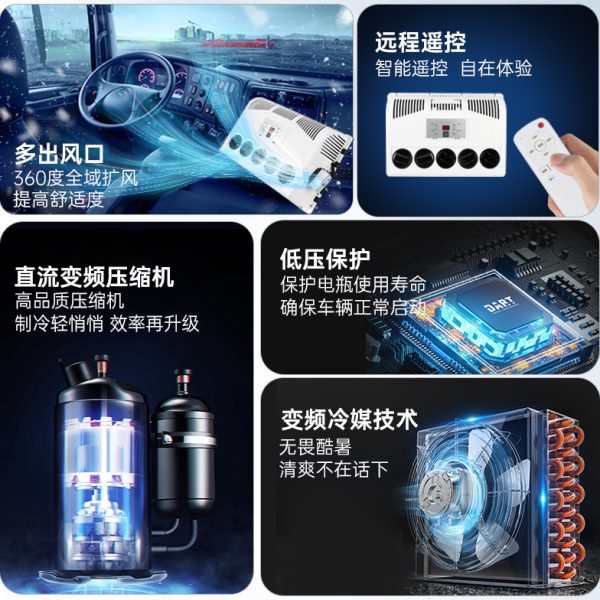 多出风口
360度全域扩风
提高舒适度

远程遥控
智能遥控 自在体验

直流变频压缩机
高品质压缩机
制冷轻悄悄 效率再升级

低压保护
保护电瓶使用寿命
确保车辆正常启动

DART

变频冷媒技术
无畏酷暑
清爽不在话下