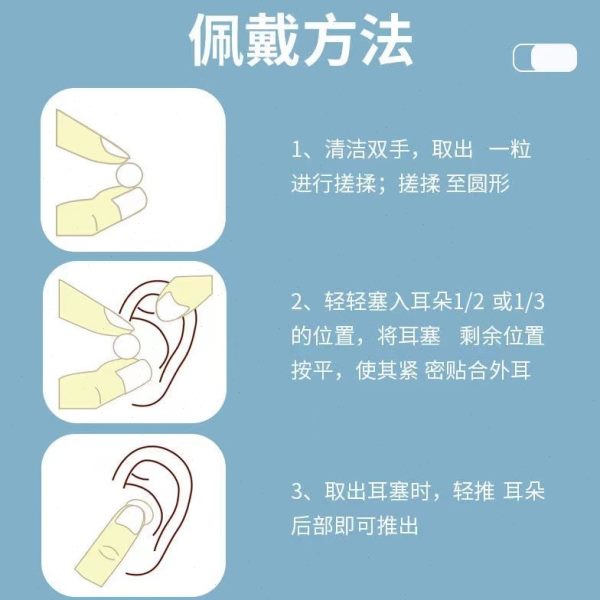 佩戴方法

1、清洁双手，取出 一粒进行搓揉；搓揉 至圆形

2、轻轻塞入耳朵1/2 或1/3的位置，将耳塞 剩余位置按平，使其紧 密贴合外耳

3、取出耳塞时，轻推 耳朵后部即可推出