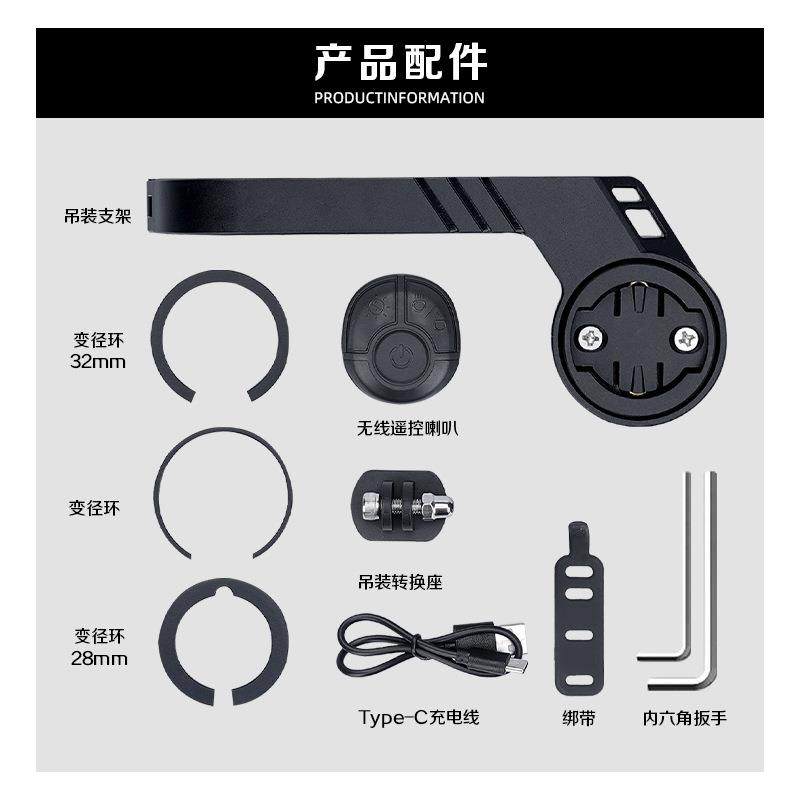 产品配件
PRODUCTINFORMATION

吊装支架

变径环
32mm

无线遥控喇叭

变径环

吊装转换座

变径环
28mm

Type-C充电线

绑带

内六角扳手