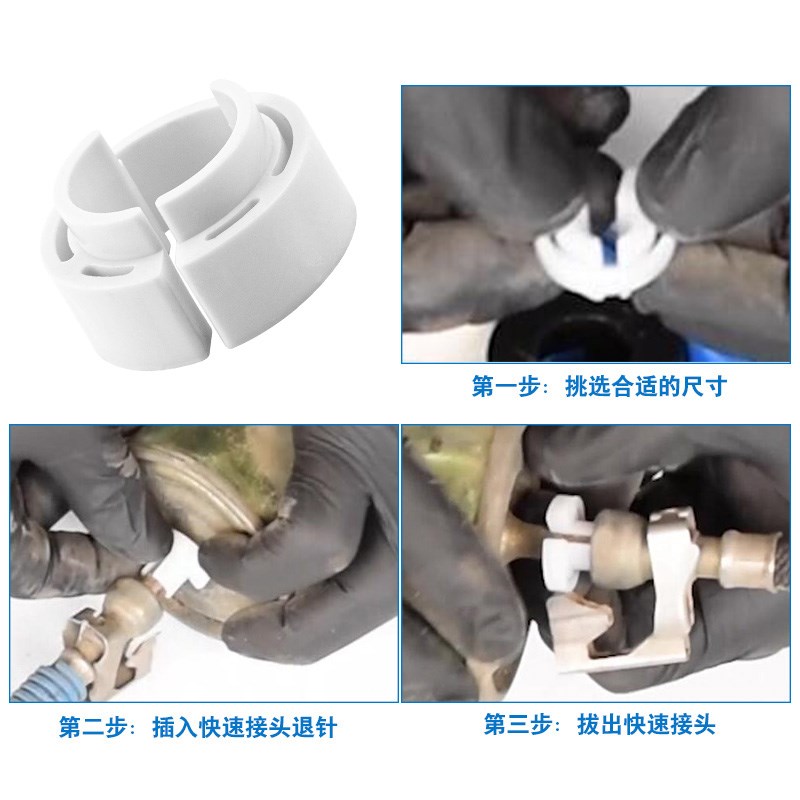 第一步：挑选合适的尺寸

第二步：插入快速接头退针

第三步：拔出快速接头