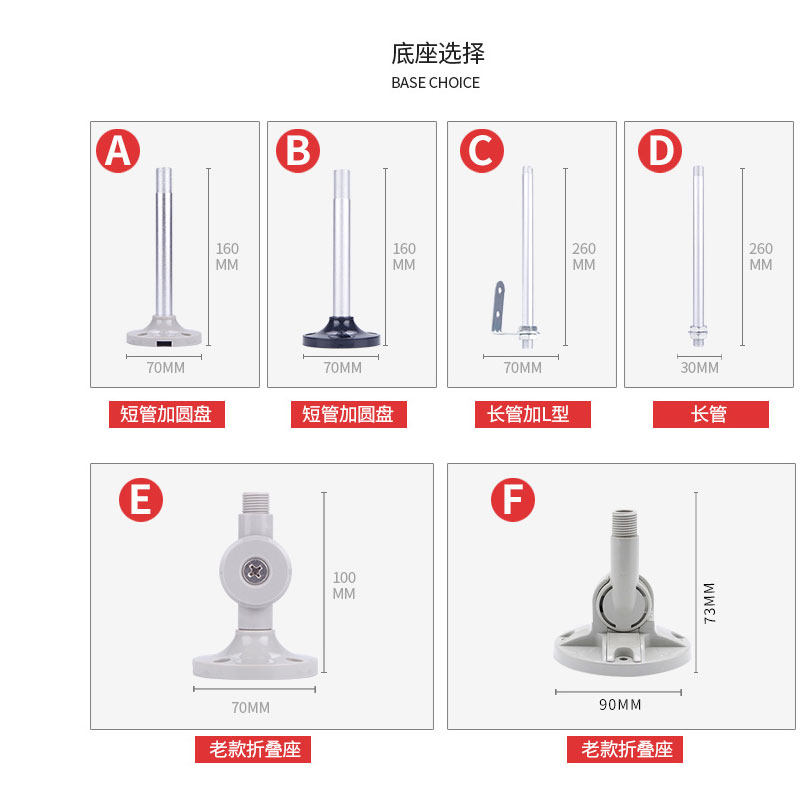 底座选择
BASE CHOICE

A
160 MM
70MM
短管加圆盘

B
160 MM
70MM
短管加圆盘

C
260 MM
70MM
长管加L型

D
260 MM
30MM
长管

E
100 MM
70MM
老款折叠座

F
73MM
90MM
老款折叠座