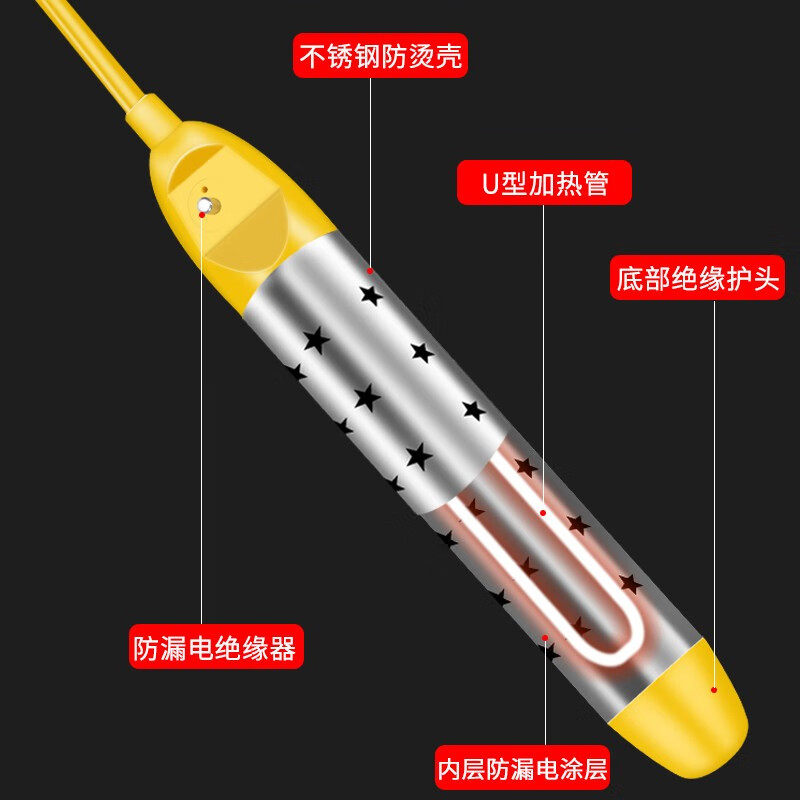 不锈钢防烫壳

U型加热管

底部绝缘护头

防漏电绝缘器

内层防漏电涂层