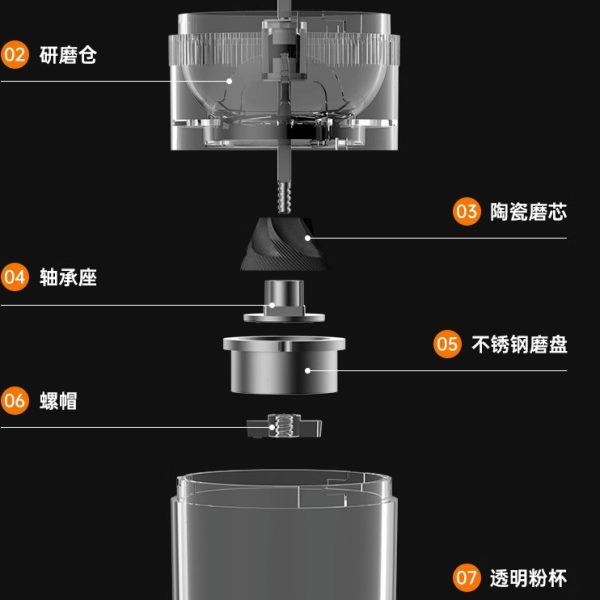 02 研磨仓

03 陶瓷磨芯

04 轴承座

05 不锈钢磨盘

06 螺帽

07 透明粉杯