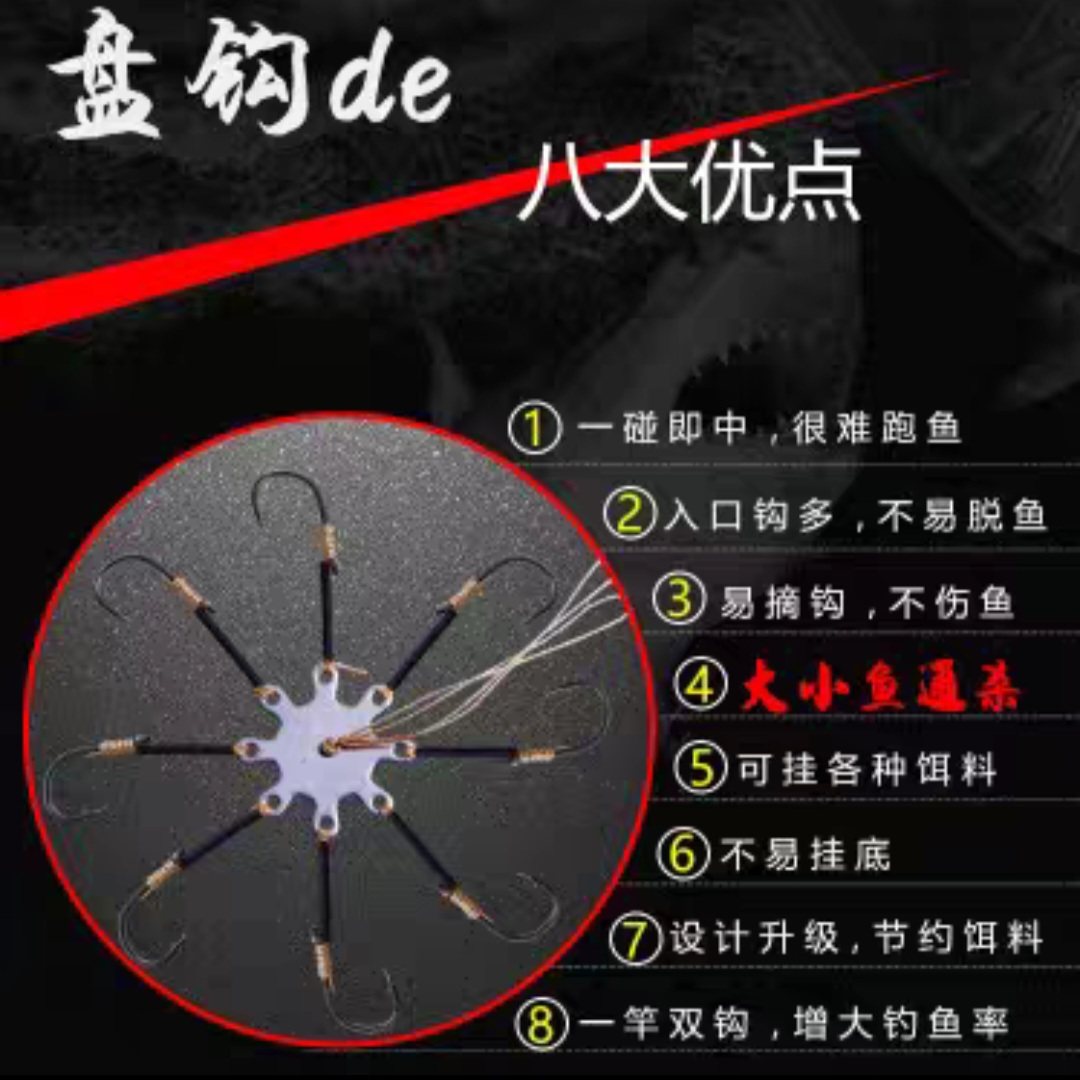 盘钩de
八大优点

①一碰即中，很难跑鱼
②入口钩多，不易脱鱼
③易摘钩，不伤鱼
④大小鱼通杀
⑤可挂各种饵料
⑥不易挂底
⑦设计升级，节约饵料
⑧一竿双钩，增大钓鱼率