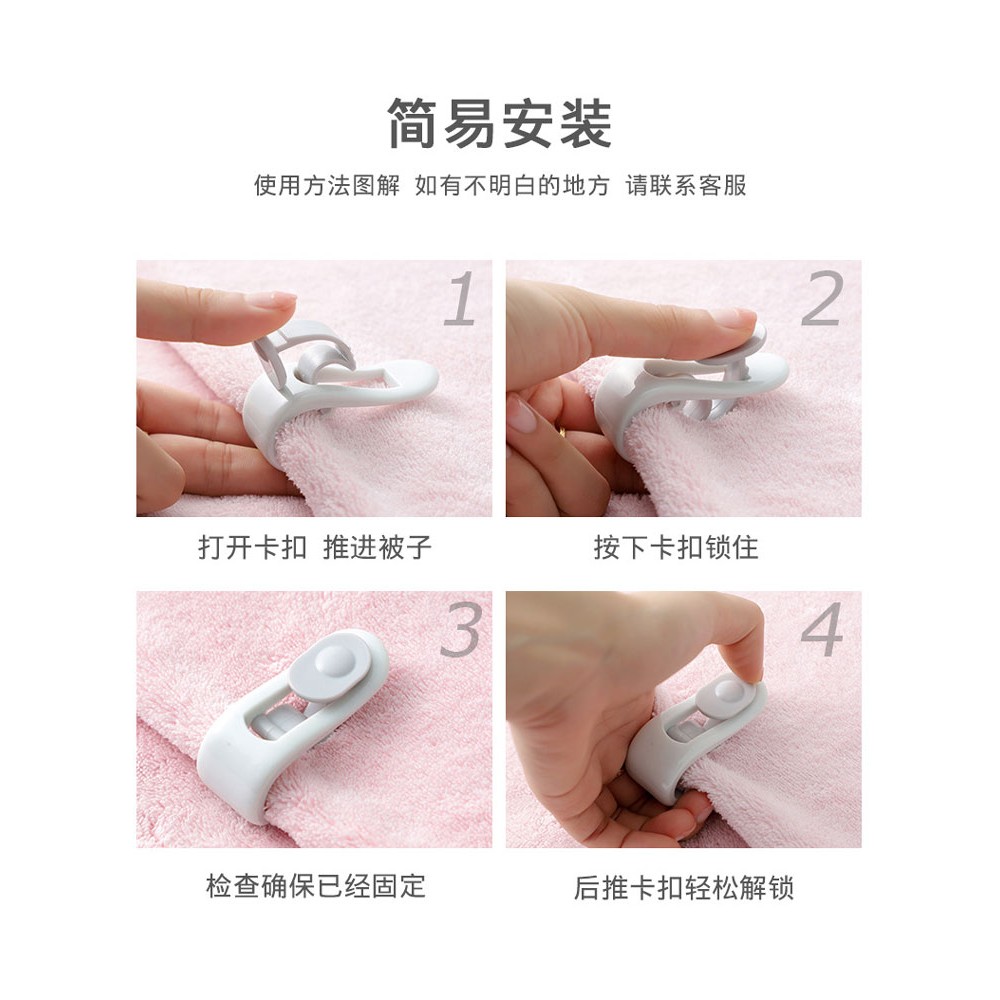 简易安装

使用方法图解 如有不明白的地方 请联系客服

1

打开卡扣 推进被子

2

按下卡扣锁住

3

检查确保已经固定

4

后推卡扣轻松解锁