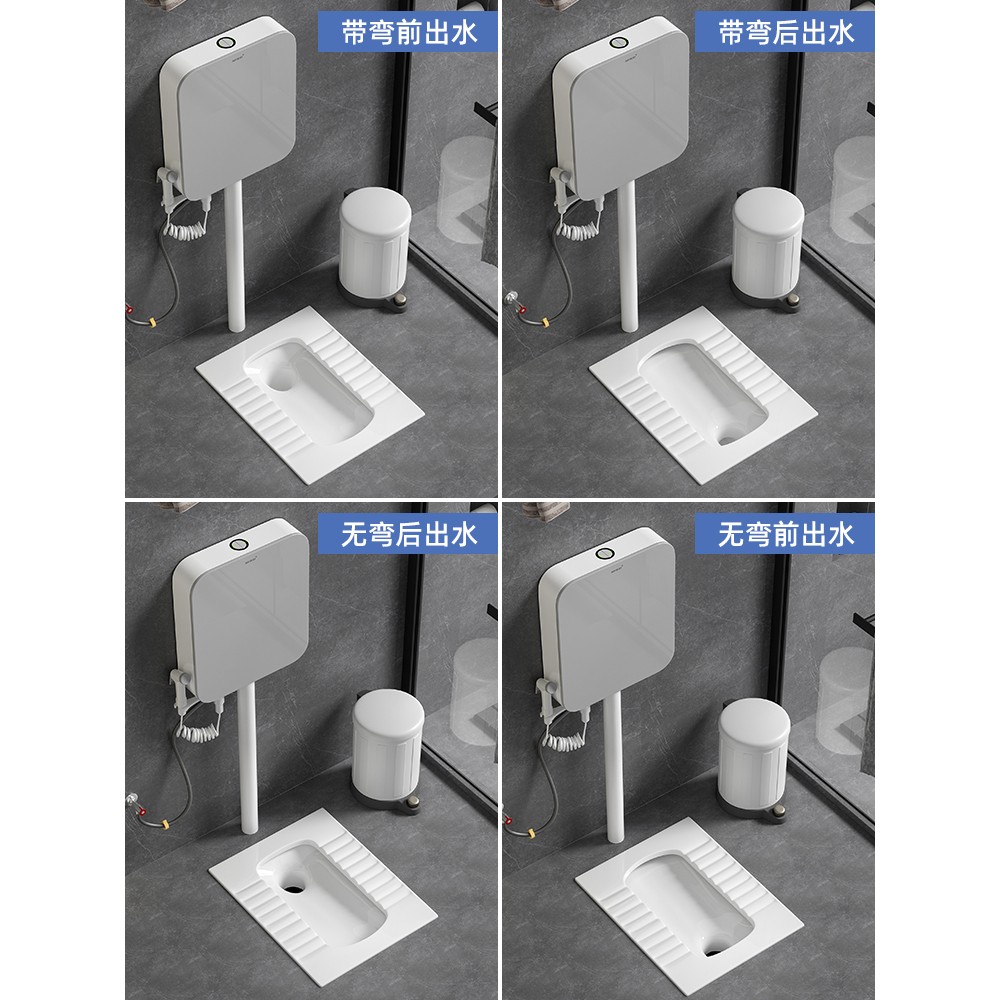 带弯前出水

带弯后出水

无弯后出水

无弯前出水