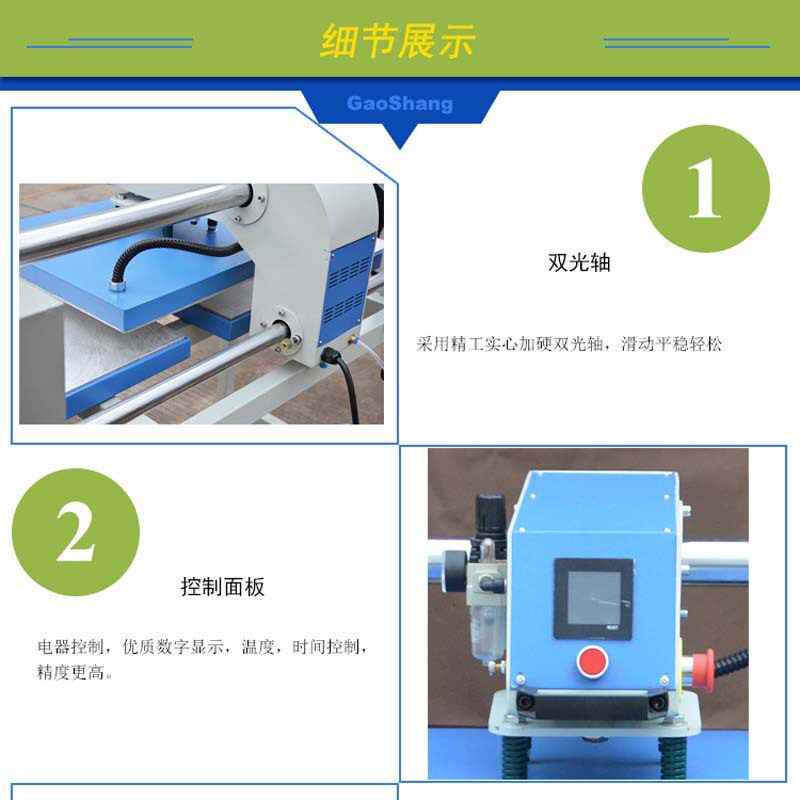 细节展示

GaoShang

1

双光轴

采用精工实心加硬双光轴，滑动平稳轻松

2

控制面板

电器控制，优质数字显示，温度，时间控制，精度更高。