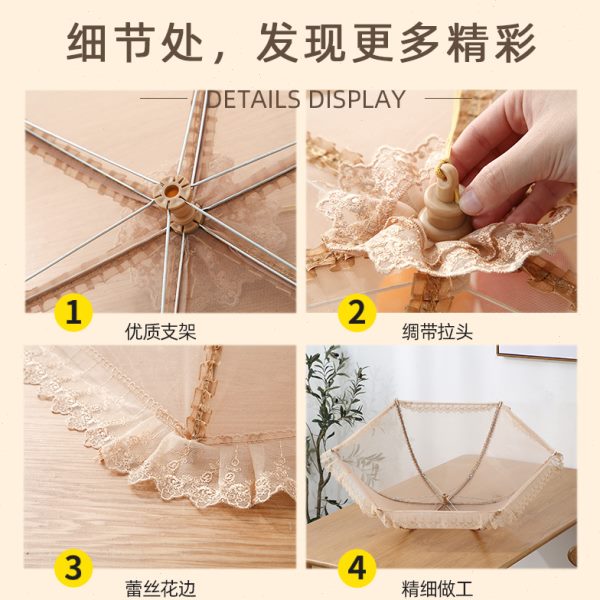 细节处，发现更多精彩

DETAILS DISPLAY

1

优质支架

2

绸带拉头

3

蕾丝花边

4

精细做工