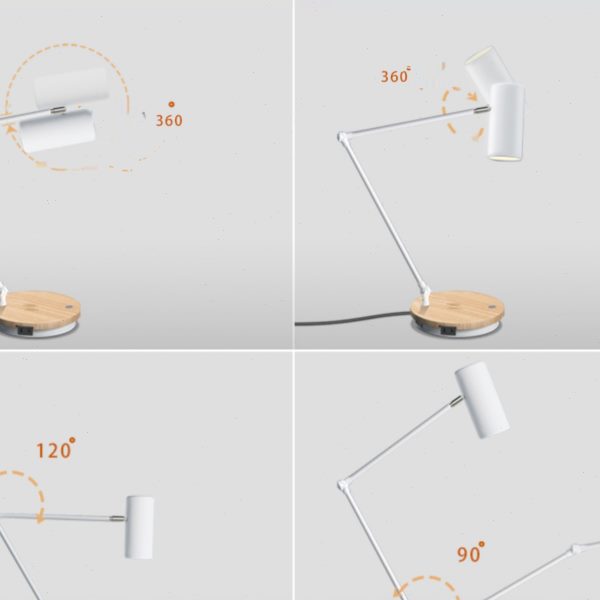 360°

360°

120°

90°