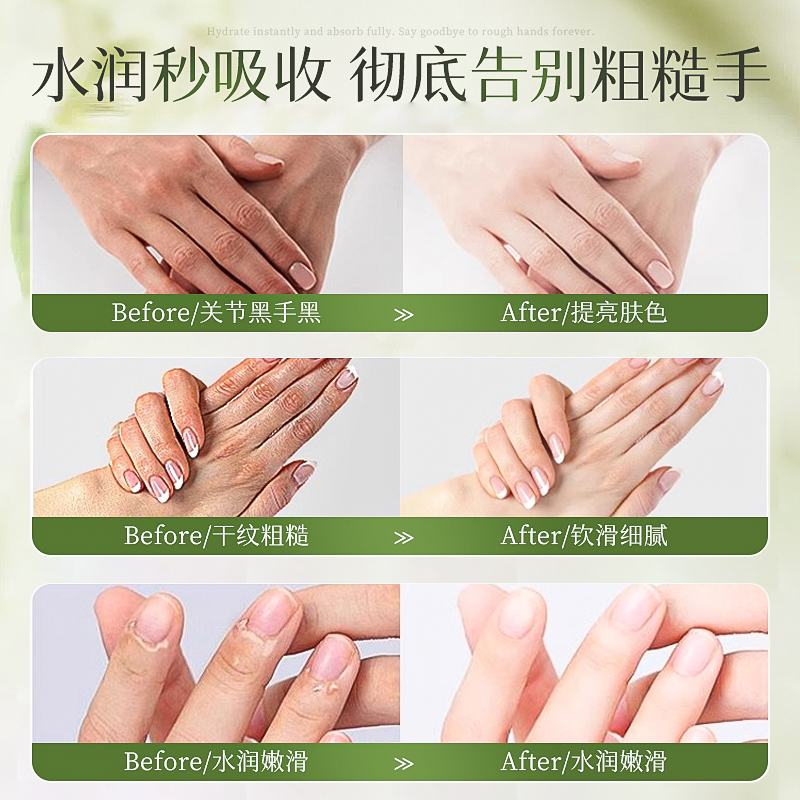 Hydrate instantly and absorb fully. Say goodbye to rough hands forever.

水润秒吸收 彻底告别粗糙手

Before/关节黑手黑 ≫ After/提亮肤色

Before/干纹粗糙 ≫ After/钦滑细腻

Before/水润嫩滑 ≫ After/水润嫩滑