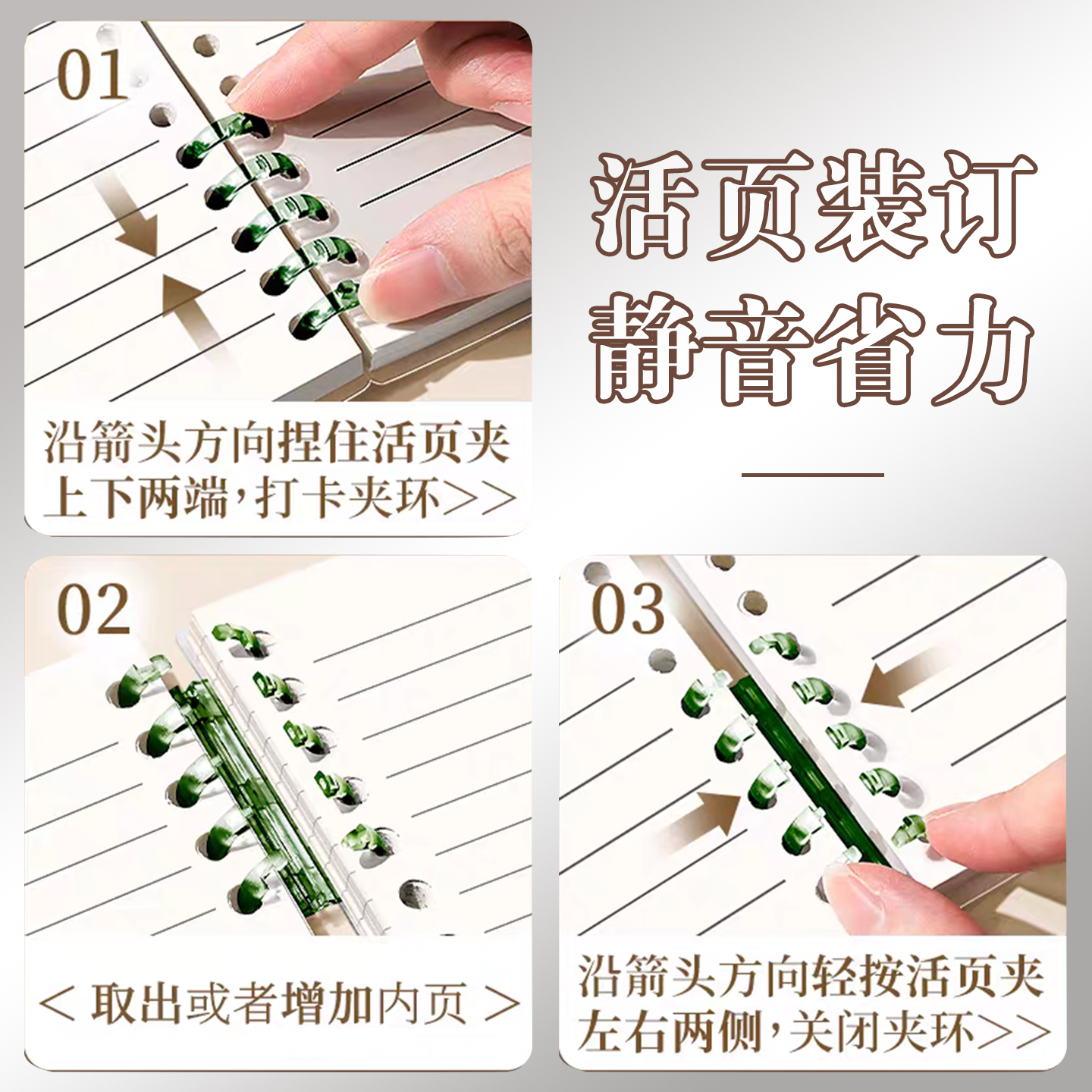 01

沿箭头方向捏住活页夹上下两端，打卡夹环>>

活页装订
静音省力

02

< 取出或者增加内页 >

03

沿箭头方向轻按活页夹左右两侧，关闭夹环>>