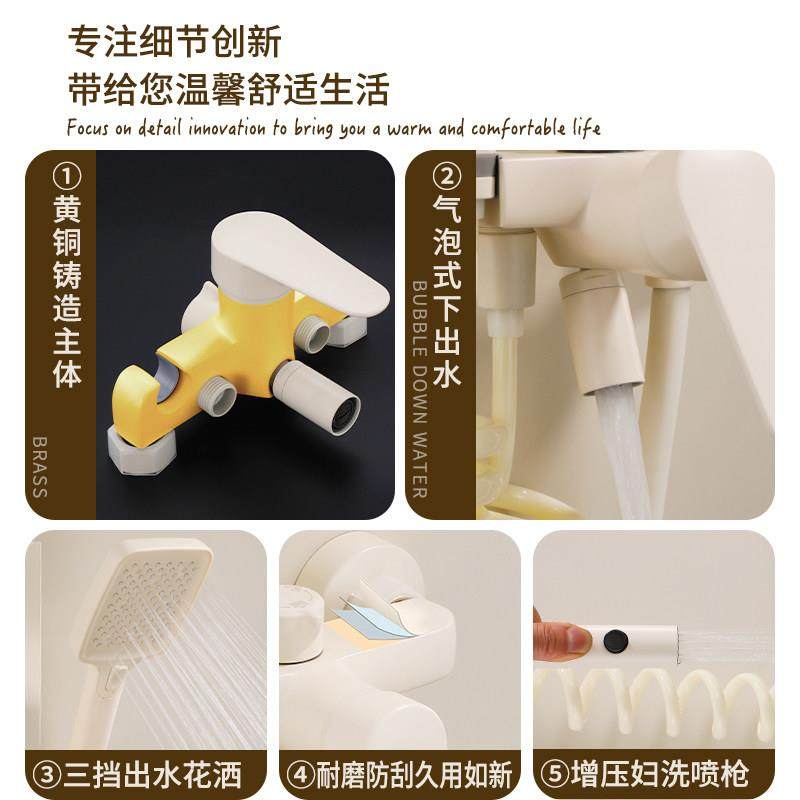 专注细节创新
带给您温馨舒适生活
Focus on detail innovation to bring you a warm and comfortable life

①黄铜铸造主体
BRASS

②气泡式下出水
BUBBLE DOWN WATER

③三挡出水花洒

④耐磨防刮久用如新

⑤增压妇洗喷枪