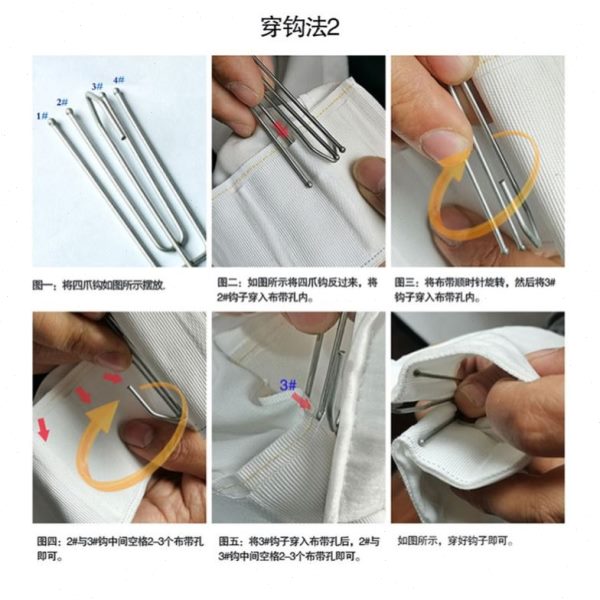 穿钩法2

1#
2#
3#
4#

图一：将四爪钩如图所示摆放.

图二：如图所示将四爪钩反过来，将2#钩子穿入布带孔内。

图三：将布带顺时针旋转，然后将3#钩子穿入布带孔内。

图四：2#与3#钩中间空格2-3个布带孔即可。

3#

图五：将3#钩子穿入布带孔后，2#与3#钩中间空格2-3个布带孔即可。

如图所示，穿好钩子即可。