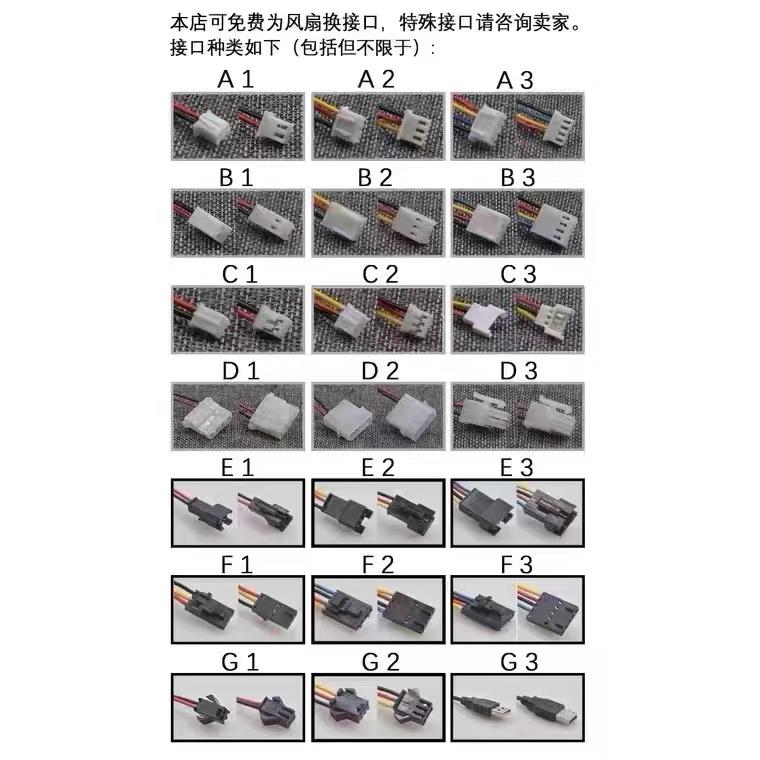 本店可免费为风扇换接口，特殊接口请咨询卖家。
接口种类如下（包括但不限于）：

A 1 A 2 A 3

B 1 B 2 B 3

C 1 C 2 C 3

D 1 D 2 D 3

E 1 E 2 E 3

F 1 F 2 F 3

G 1 G 2 G 3