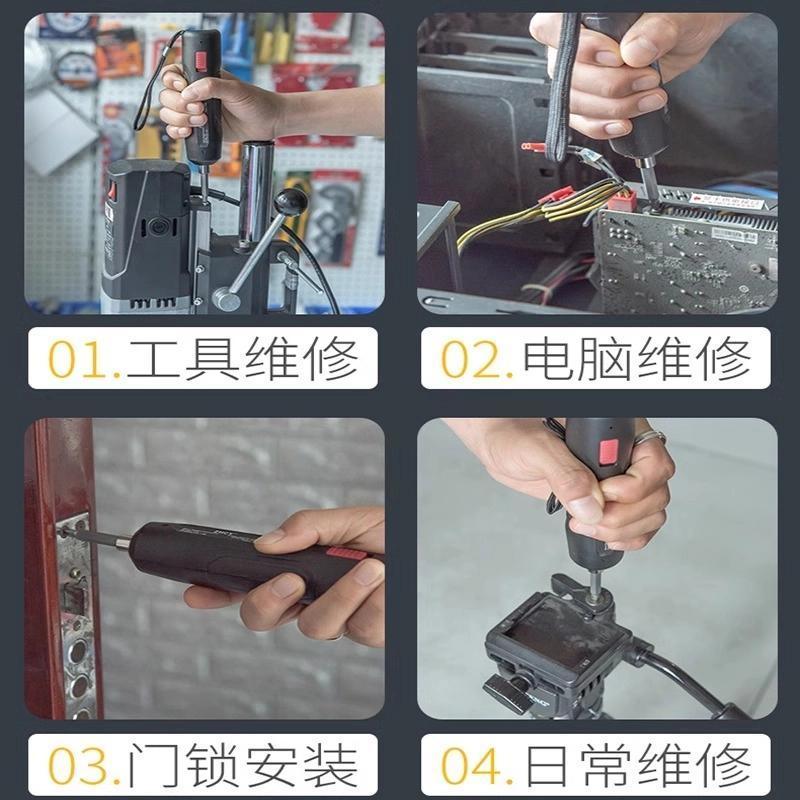 01.工具维修

02.电脑维修

03.门锁安装

04.日常维修