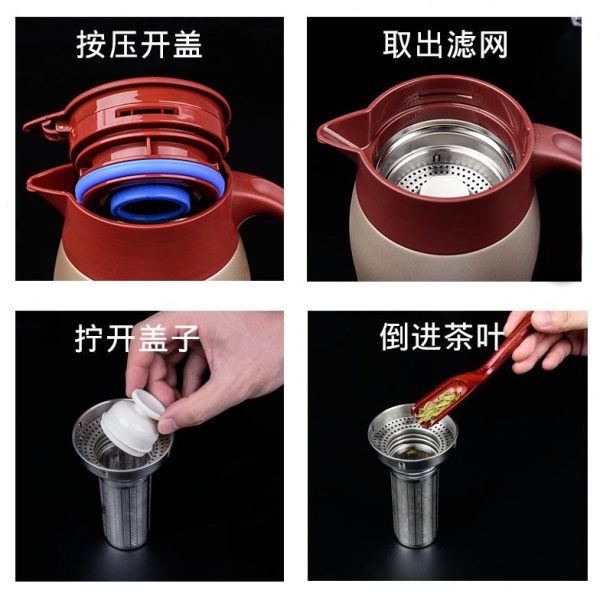 按压开盖

取出滤网

拧开盖子

倒进茶叶