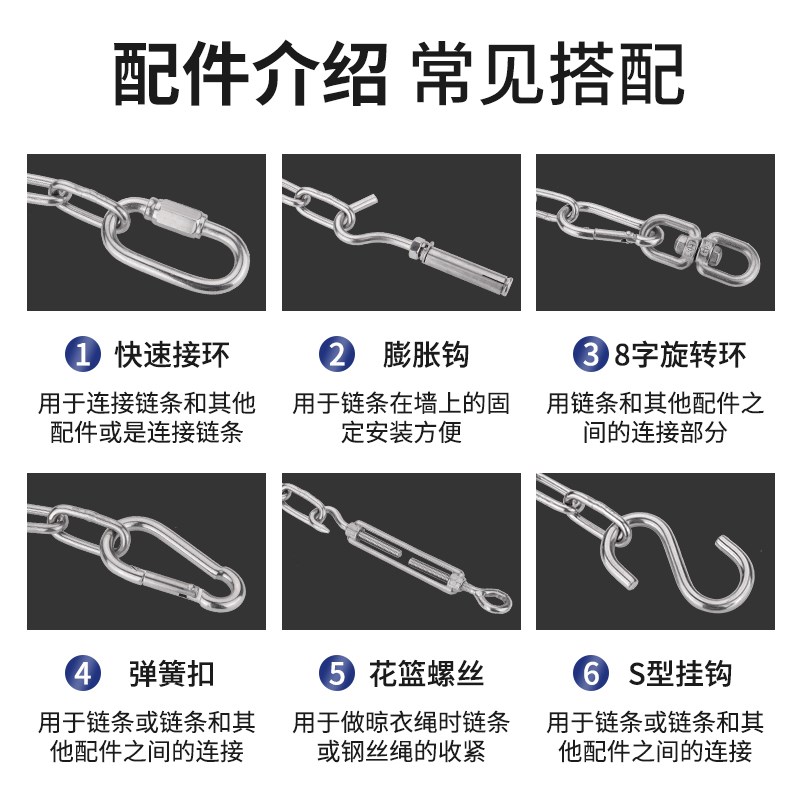 配件介绍 常见搭配

1 快速接环
用于连接链条和其他配件或是连接链条

2 膨胀钩
用于链条在墙上的固定安装方便

3 8字旋转环
用链条和其他配件之间的连接部分

4 弹簧扣
用于链条或链条和其他配件之间的连接

5 花篮螺丝
用于做晾衣绳时链条或钢丝绳的收紧

6 S型挂钩
用于链条或链条和其他配件之间的连接