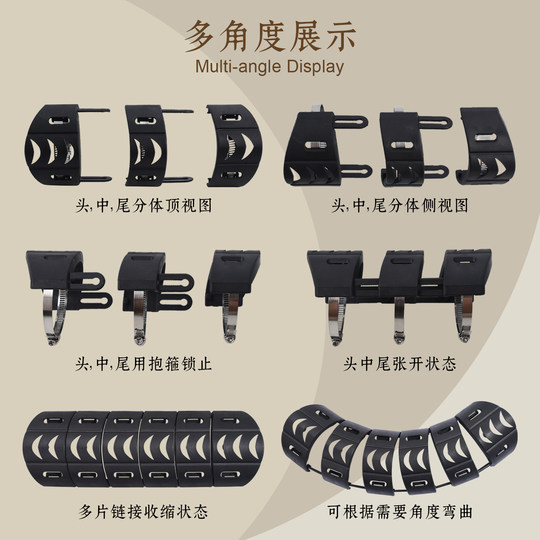 多角度展示
Multi-angle Display

头,中,尾分体顶视图

头,中,尾分体侧视图

头,中,尾用抱箍锁止

头中尾张开状态

多片链接收缩状态

可根据需要角度弯曲