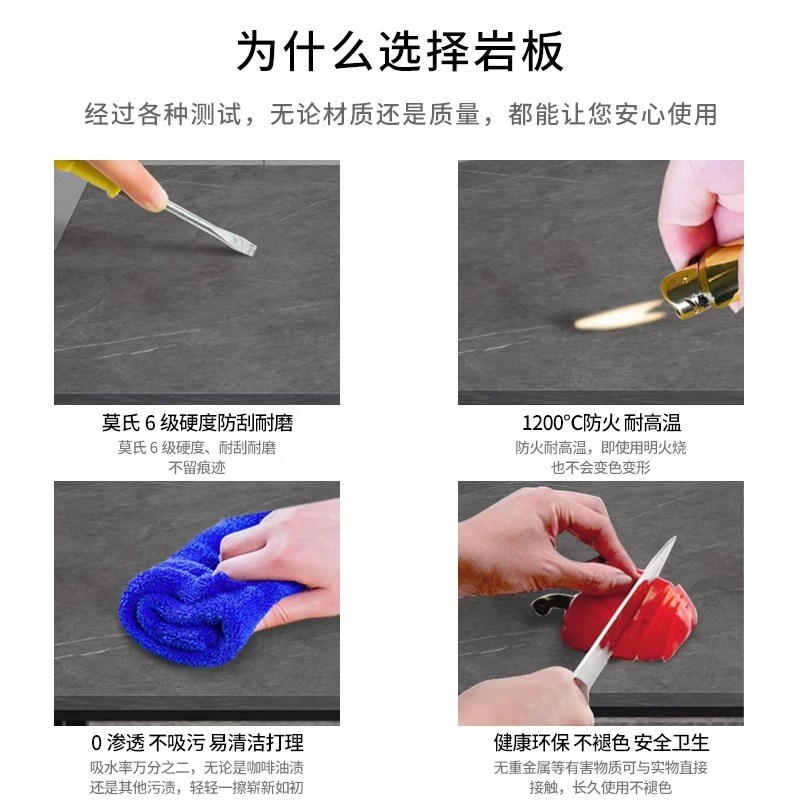 为什么选择岩板

经过各种测试，无论材质还是质量，都能让您安心使用

莫氏 6 级硬度防刮耐磨

莫氏 6 级硬度、耐刮耐磨
不留痕迹

1200°C防火 耐高温

防火耐高温，即使用明火烧
也不会变色变形

0 渗透 不吸污 易清洁打理

吸水率万分之二，无论是咖啡油渍
还是其他污渍，轻轻一擦崭新如初

健康环保 不褪色 安全卫生

无重金属等有害物质可与实物直接
接触，长久使用不褪色