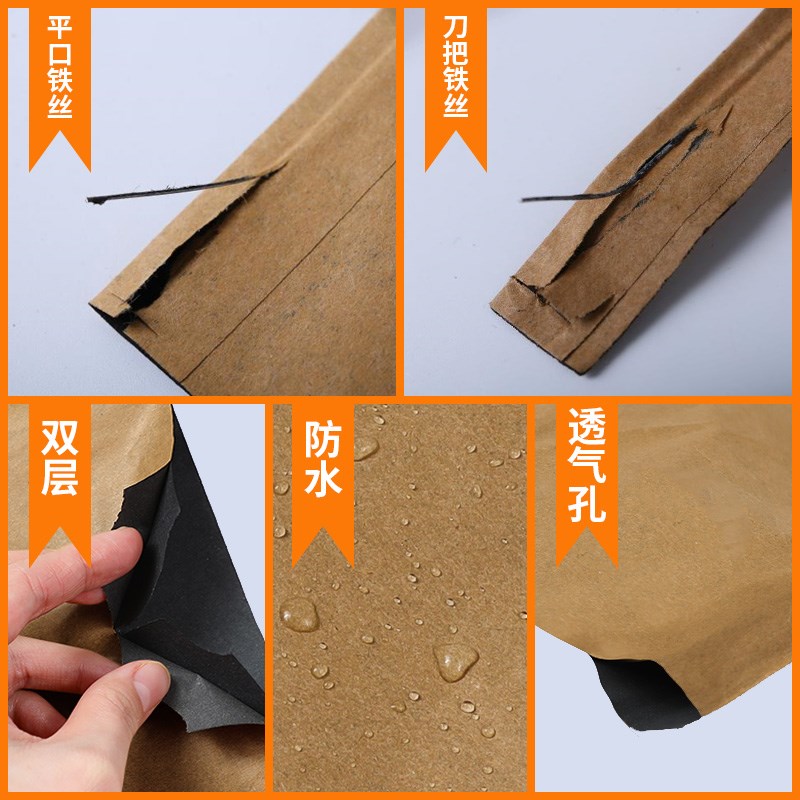 平口铁丝

刀把铁丝

双层

防水

透气孔