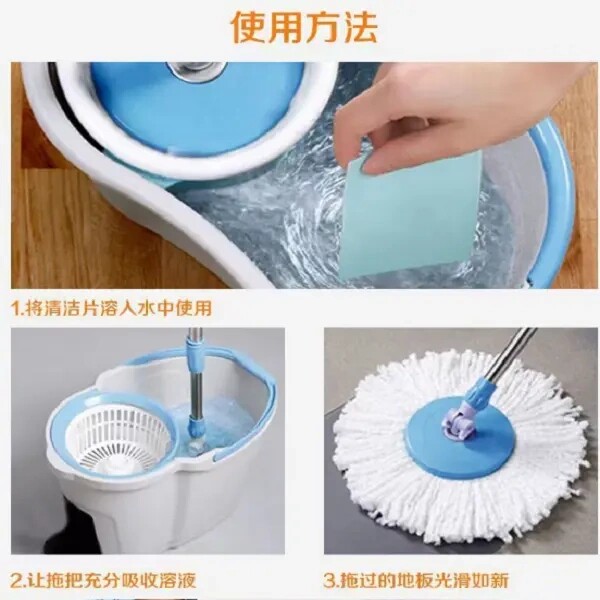 使用方法

1.将清洁片溶人水中使用

2.让拖把充分吸收溶液

3.拖过的地板光滑如新