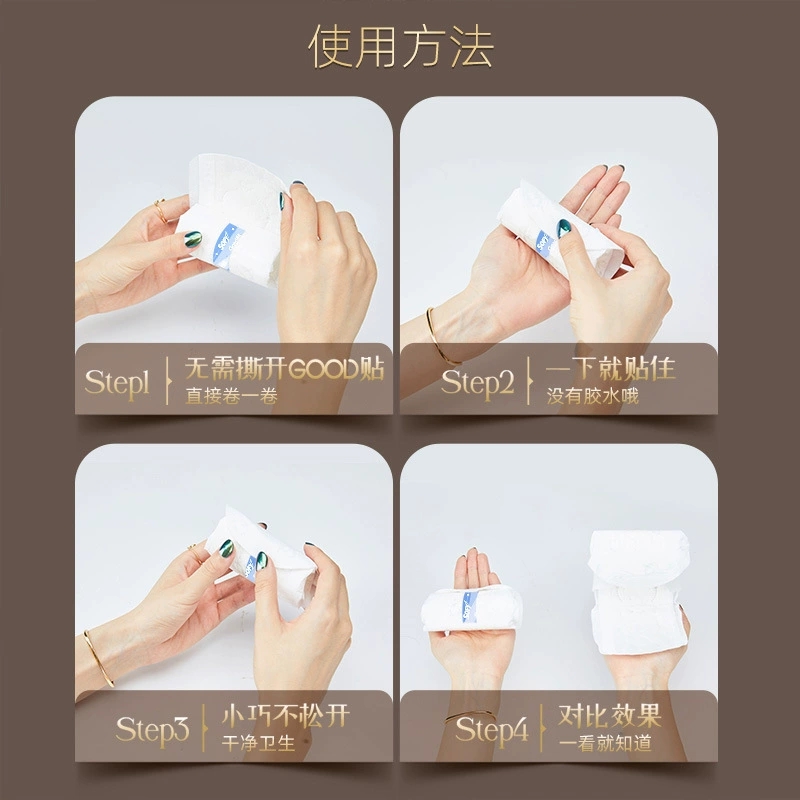 使用方法

Step1 无需撕开GOOD贴
直接卷一卷

Step2 一下就贴住
没有胶水哦

Step3 小巧不松开
干净卫生

Step4 对比效果
一看就知道