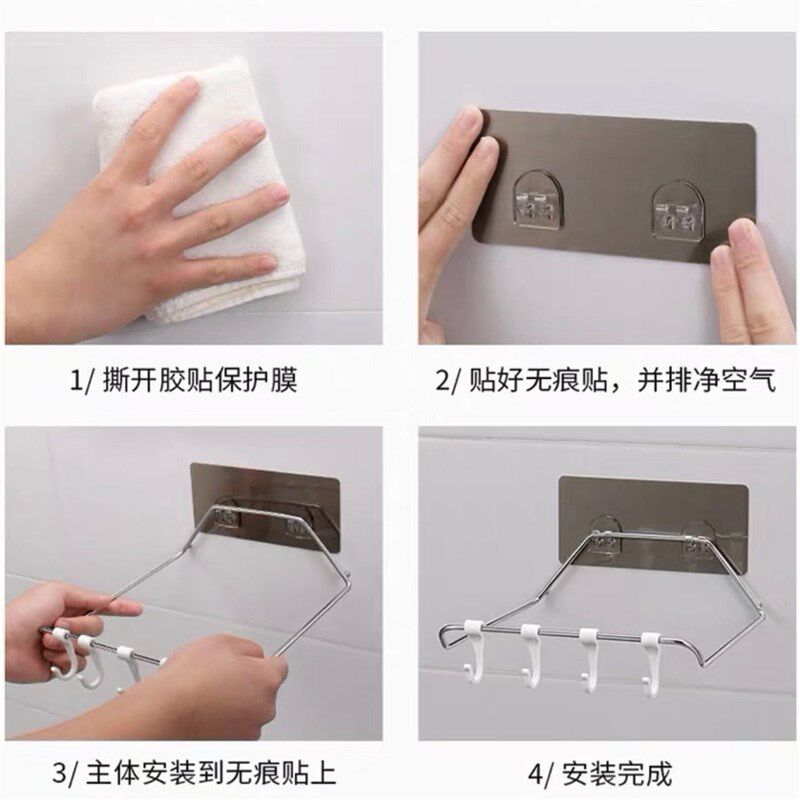 1/ 撕开胶贴保护膜

2/ 贴好无痕贴，并排净空气

3/ 主体安装到无痕贴上

4/ 安装完成