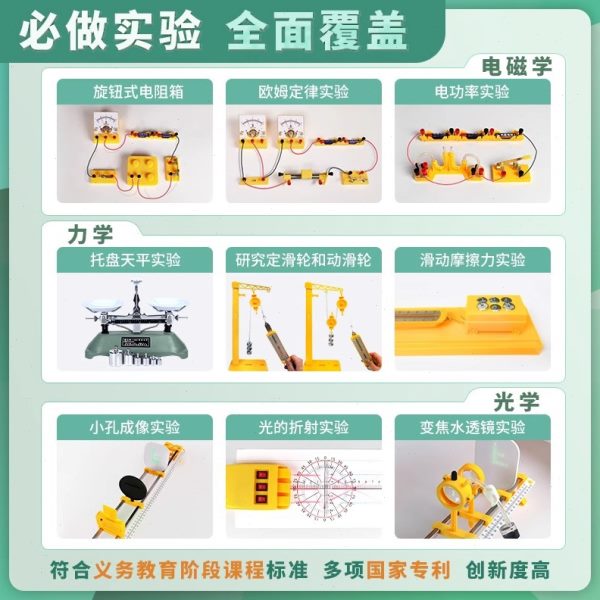 必做实验 全面覆盖

电磁学

旋钮式电阻箱

欧姆定律实验

电功率实验

力学

托盘天平实验

研究定滑轮和动滑轮

滑动摩擦力实验

光学

小孔成像实验

光的折射实验

变焦水透镜实验

符合义务教育阶段课程标准 多项国家专利 创新度高