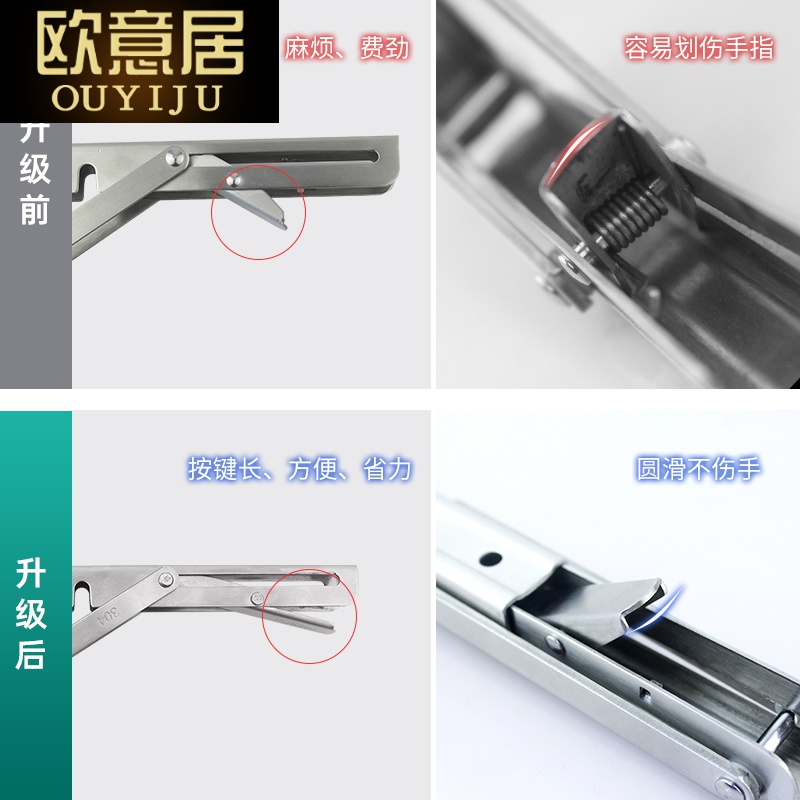 欧意居
OUYIJU

麻烦、费劲

容易划伤手指

升级前

按键长、方便、省力

圆滑不伤手

升级后

304