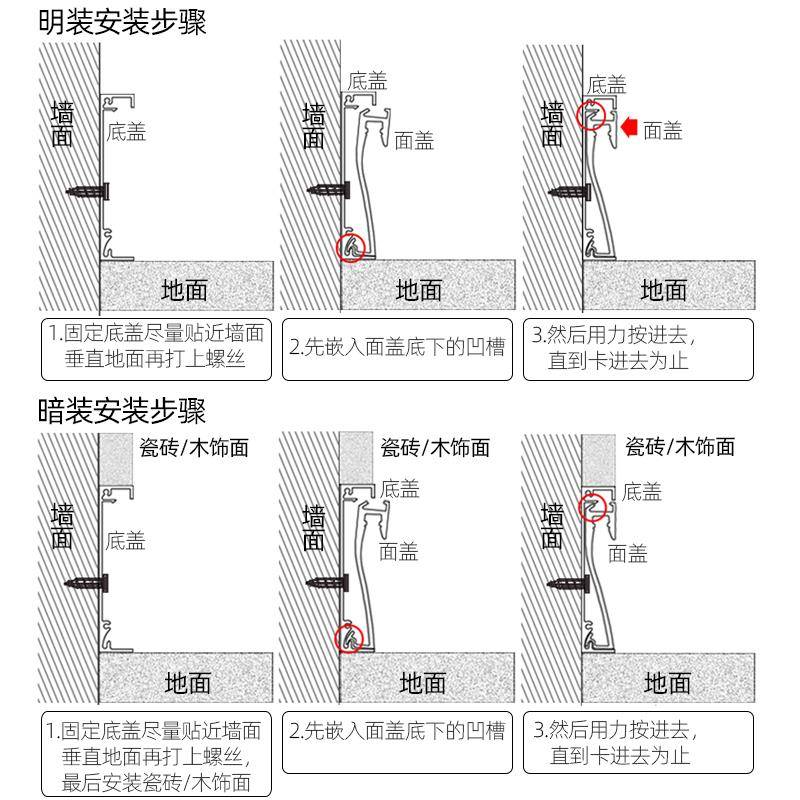 明装安装步骤

墙面
底盖
地面

1.固定底盖尽量贴近墙面垂直地面再打上螺丝

墙面
底盖
面盖
地面

2.先嵌入面盖底下的凹槽

墙面
底盖
面盖
地面

3.然后用力按进去，直到卡进去为止

暗装安装步骤

瓷砖/木饰面
墙面
底盖
地面

1.固定底盖尽量贴近墙面垂直地面再打上螺丝，最后安装瓷砖/木饰面

瓷砖/木饰面
墙面
底盖
面盖
地面

2.先嵌入面盖底下的凹槽

瓷砖/木饰面
墙面
底盖
面盖
地面

3.然后用力按进去，直到卡进去为止