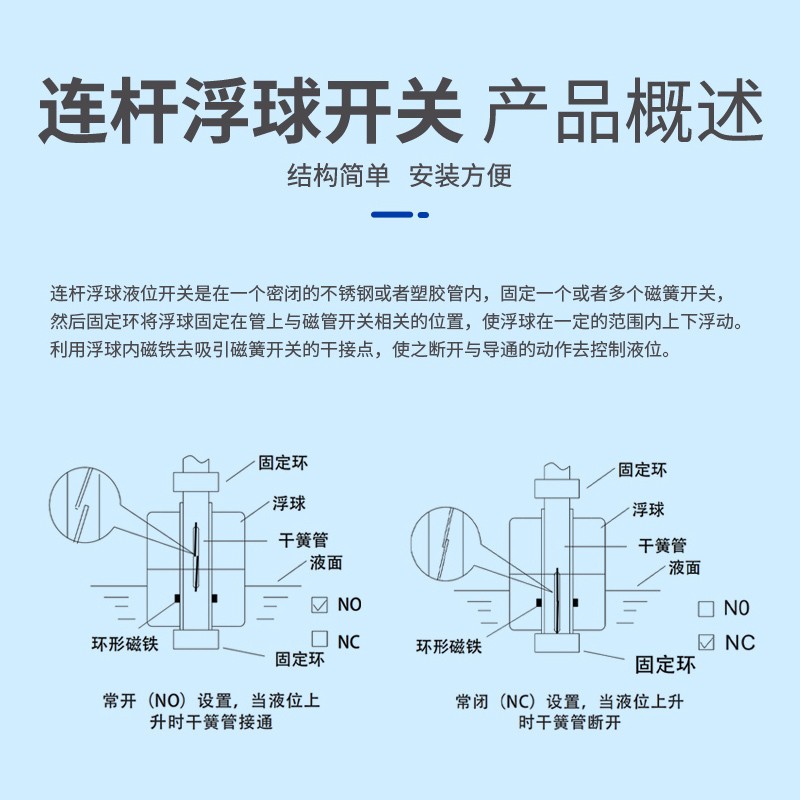 连杆浮球开关 产品概述

结构简单 安装方便

连杆浮球液位开关是在一个密闭的不锈钢或者塑胶管内，固定一个或者多个磁簧开关，然后固定环将浮球固定在管上与磁管开关相关的位置，使浮球在一定的范围内上下浮动。利用浮球内磁铁去吸引磁簧开关的干接点，使之断开与导通的动作去控制液位。

固定环
浮球
干簧管
液面
☑ NO
☐ NC
环形磁铁
固定环

常开（NO）设置，当液位上升时干簧管接通

固定环
浮球
干簧管
液面
☐ N0
☑ NC
环形磁铁
固定环

常闭（NC）设置，当液位上升时干簧管断开